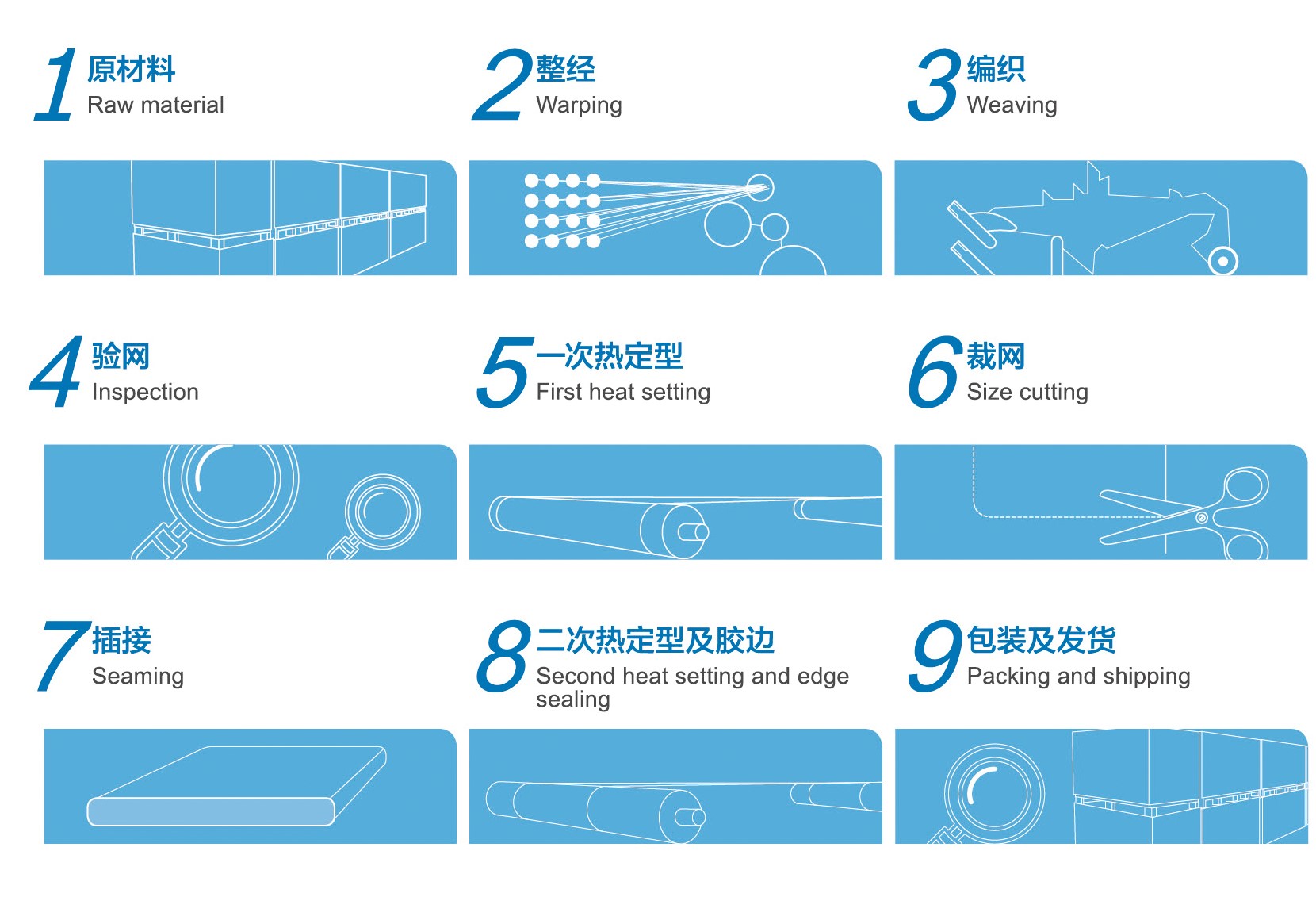 1 原材料
Raw material

2 整经
Warping

3 编织
Weaving

4 验网
Inspection

5 一次热定型
First heat setting

6 裁网
Size cutting

7 插接
Seaming

8 二次热定型及胶边
Second heat setting and edge sealing

9 包装及发货
Packing and shipping